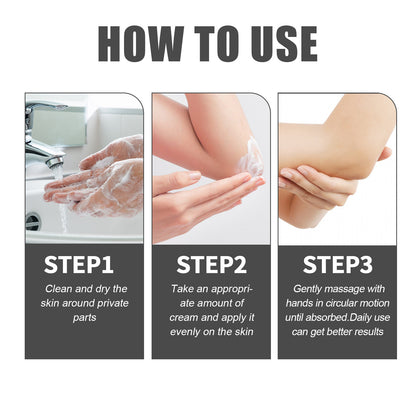 HOW TO USE

STEP1

Clean and dry the skin around private parts

STEP2

Take an appropriate amount of cream and apply it evenly on the skin

STEP3

Gently massage with hands in circular motion until absorbed.Daily use can get better results